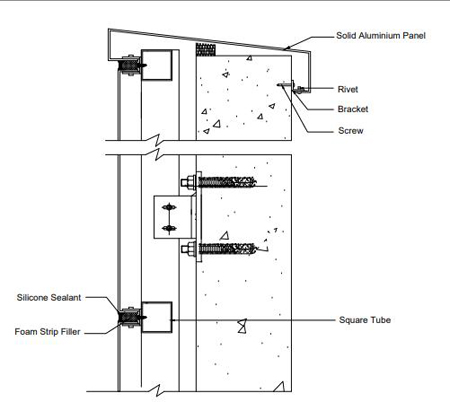 Solid Aluminium Panel

Rivet

Bracket

Screw

Silicone Sealant

Foam Strip Filler

Square Tube